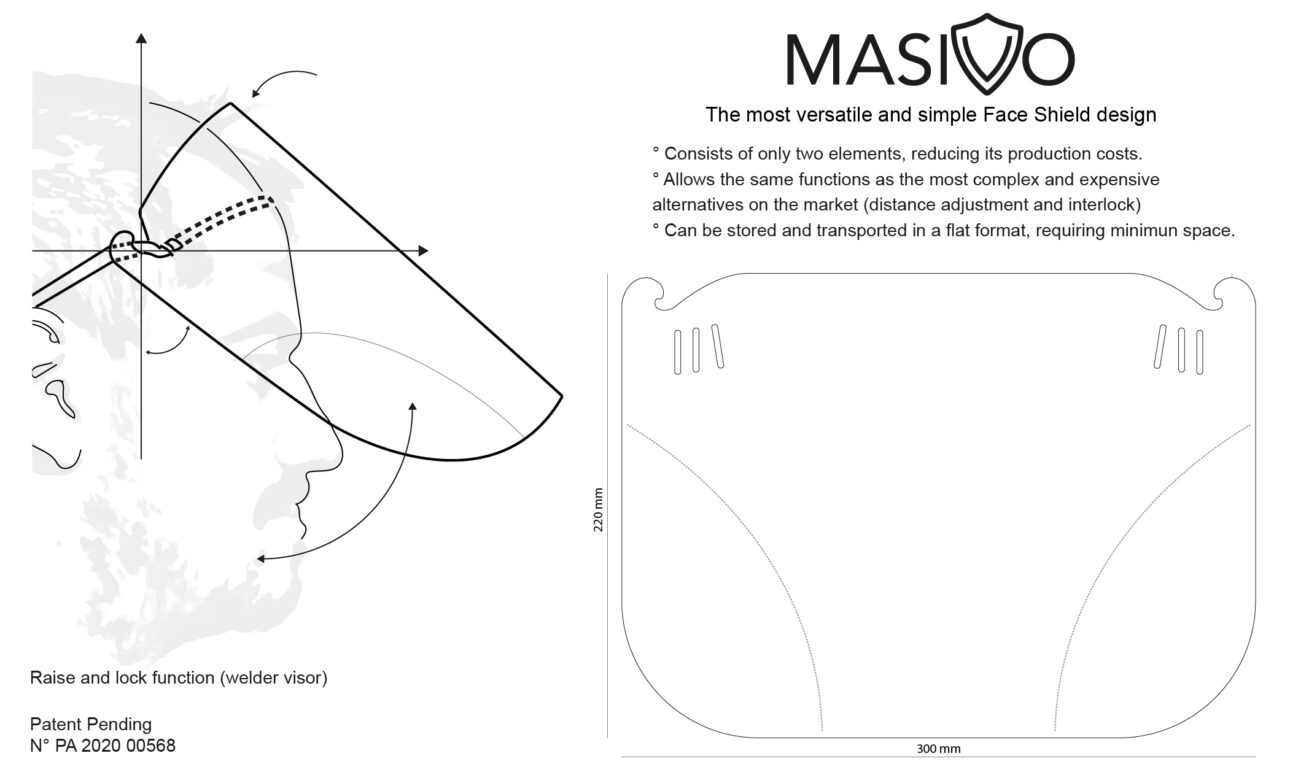 MASIVO

The most versatile and simple Face Shield design

° Consists of only two elements, reducing its production costs.
° Allows the same functions as the most complex and expensive alternatives on the market (distance adjustment and interlock)
° Can be stored and transported in a flat format, requiring minimun space.

220 mm

300 mm

Raise and lock function (welder visor)

Patent Pending
N° PA 2020 00568